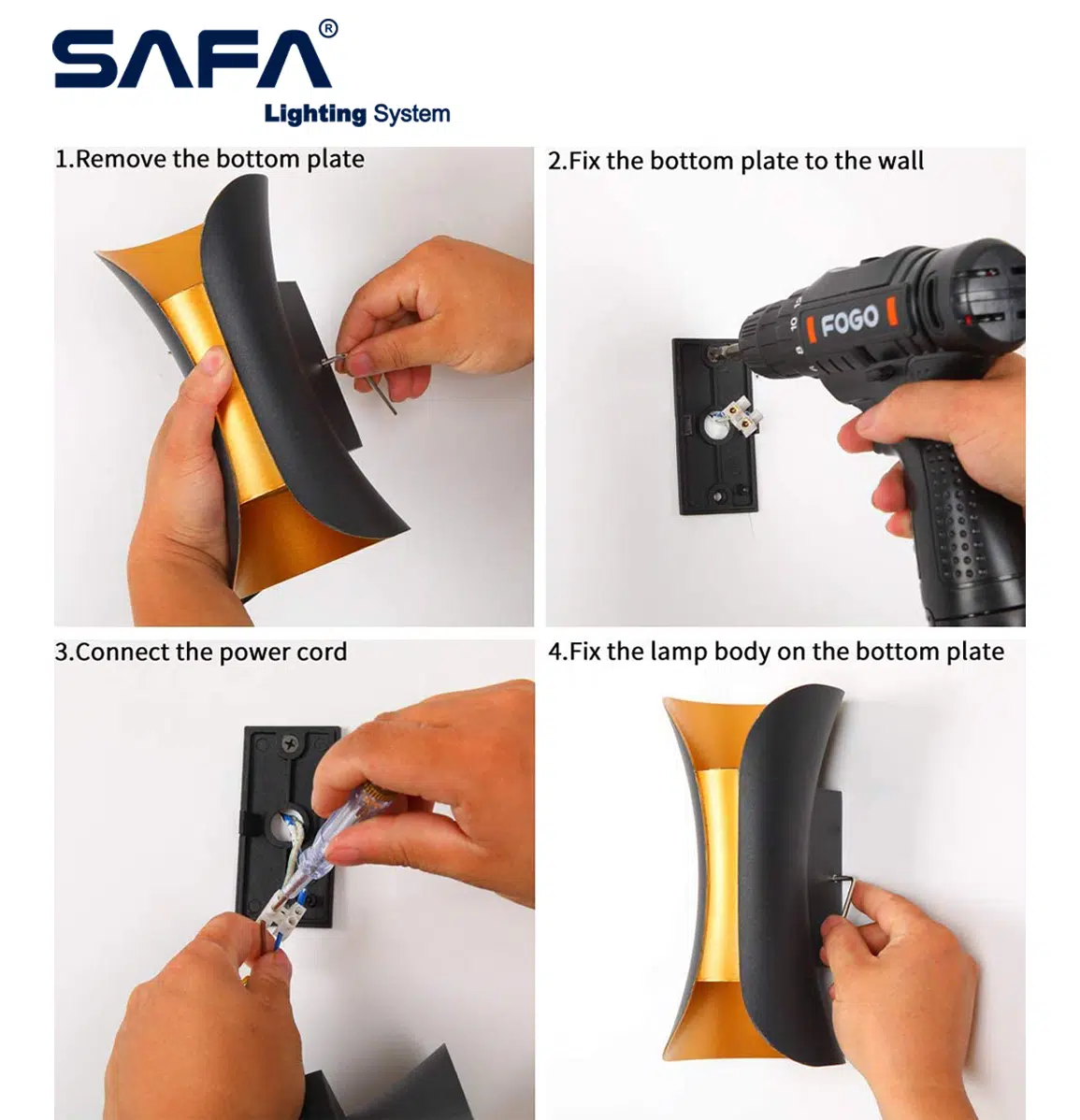 SAFA®
Lighting System

1.Remove the bottom plate

2.Fix the bottom plate to the wall

FOGO

3.Connect the power cord

4.Fix the lamp body on the bottom plate